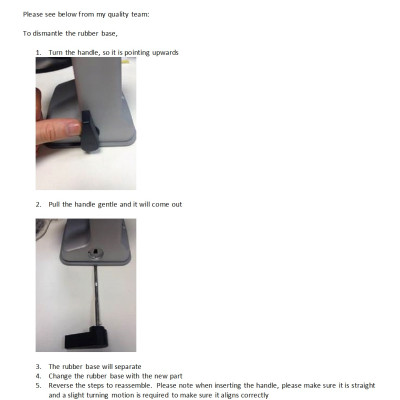 Please see below from my quality team:

To dismantle the rubber base,

1. Turn the handle, so it is pointing upwards

2. Pull the handle gentle and it will come out

3. The rubber base will separate
4. Change the rubber base with the new part
5. Reverse the steps to reassemble. Please note when inserting the handle, please make sure it is straight and a slight turning motion is required to make sure it aligns correctly